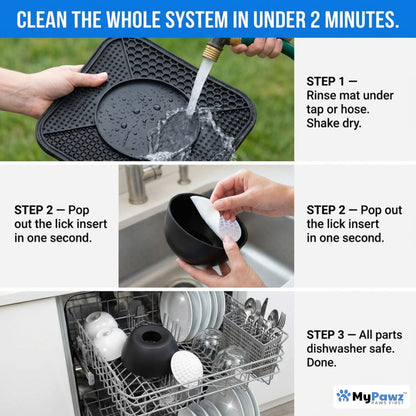 CLEAN THE WHOLE SYSTEM IN UNDER 2 MINUTES.

STEP 1 — Rinse mat under tap or hose. Shake dry.

STEP 2 — Pop out the lick insert in one second.

STEP 2 — Pop out the lick insert in one second.

STEP 3 — All parts dishwasher safe. Done.

MyPawz™
PAWS FIRST